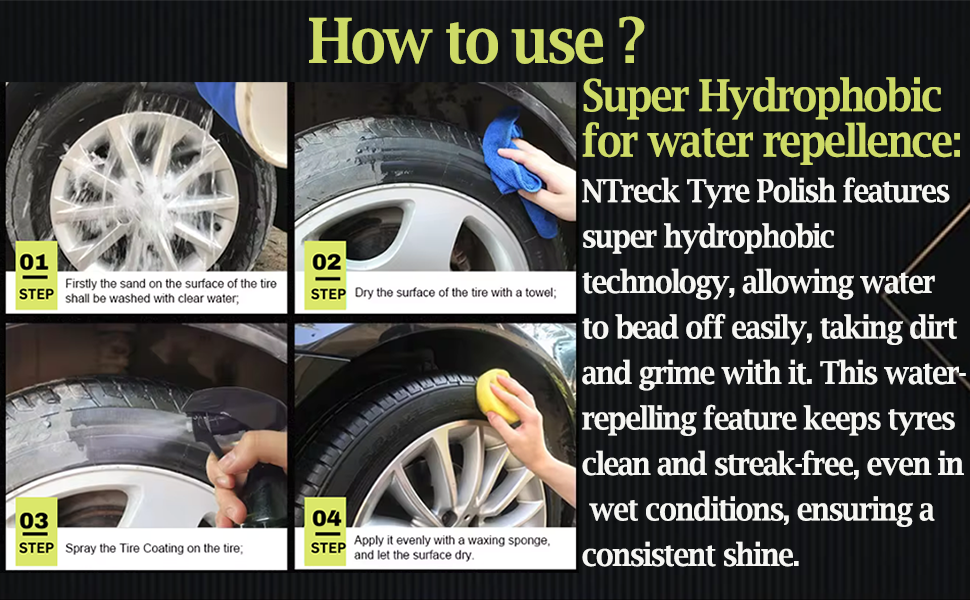 How to use ?

01
STEP
Firstly the sand on the surface of the tire shall be washed with clear water;

02
STEP
Dry the surface of the tire with a towel;

03
STEP
Spray the Tire Coating on the tire;

04
STEP
Apply it evenly with a waxing sponge, and let the surface dry.

Super Hydrophobic for water repellence:
NTreck Tyre Polish features super hydrophobic technology, allowing water to bead off easily, taking dirt and grime with it. This water-repelling feature keeps tyres clean and streak-free, even in wet conditions, ensuring a consistent shine.